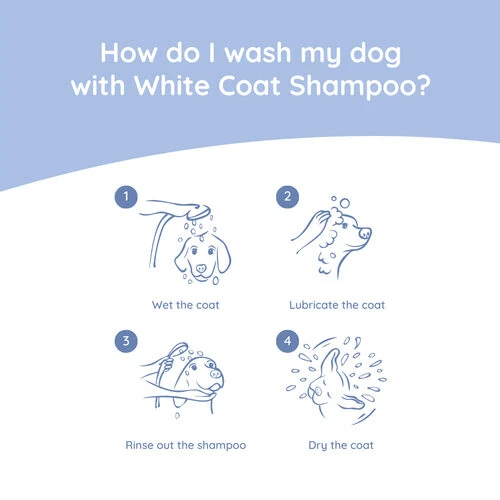 How do I wash my dog with White Coat Shampoo?

1
Wet the coat

2
Lubricate the coat

3
Rinse out the shampoo

4
Dry the coat